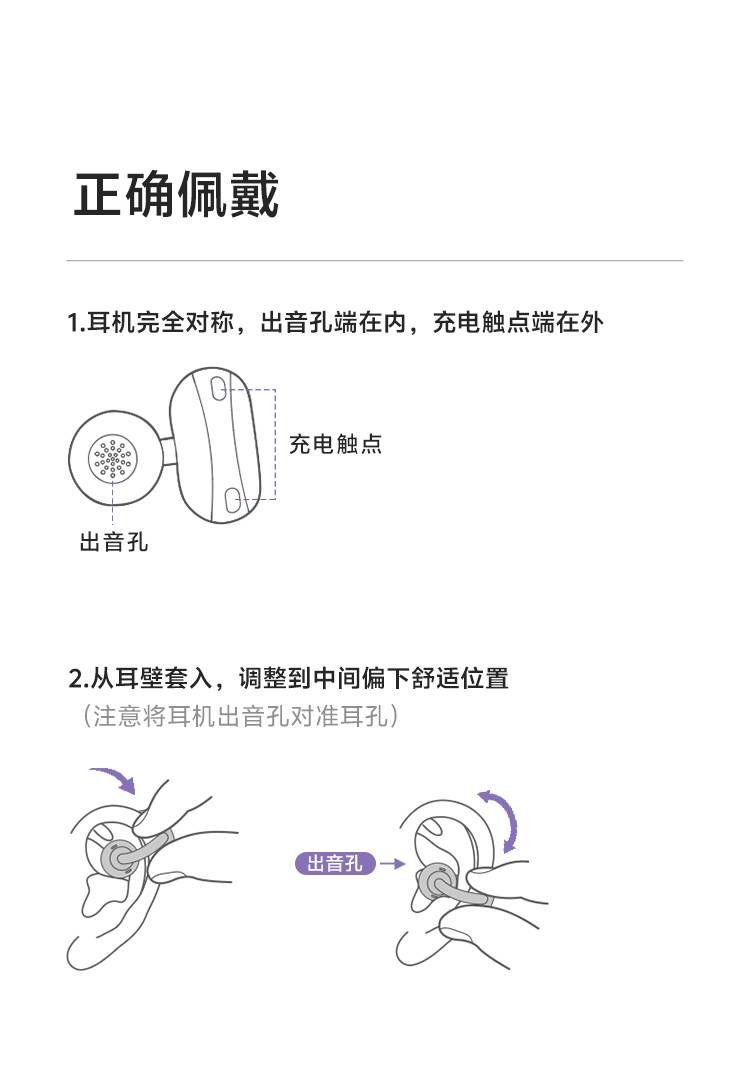 正确佩戴

1.耳机完全对称，出音孔端在内，充电触点端在外

充电触点

出音孔

2.从耳壁套入，调整到中间偏下舒适位置
（注意将耳机出音孔对准耳孔）

出音孔