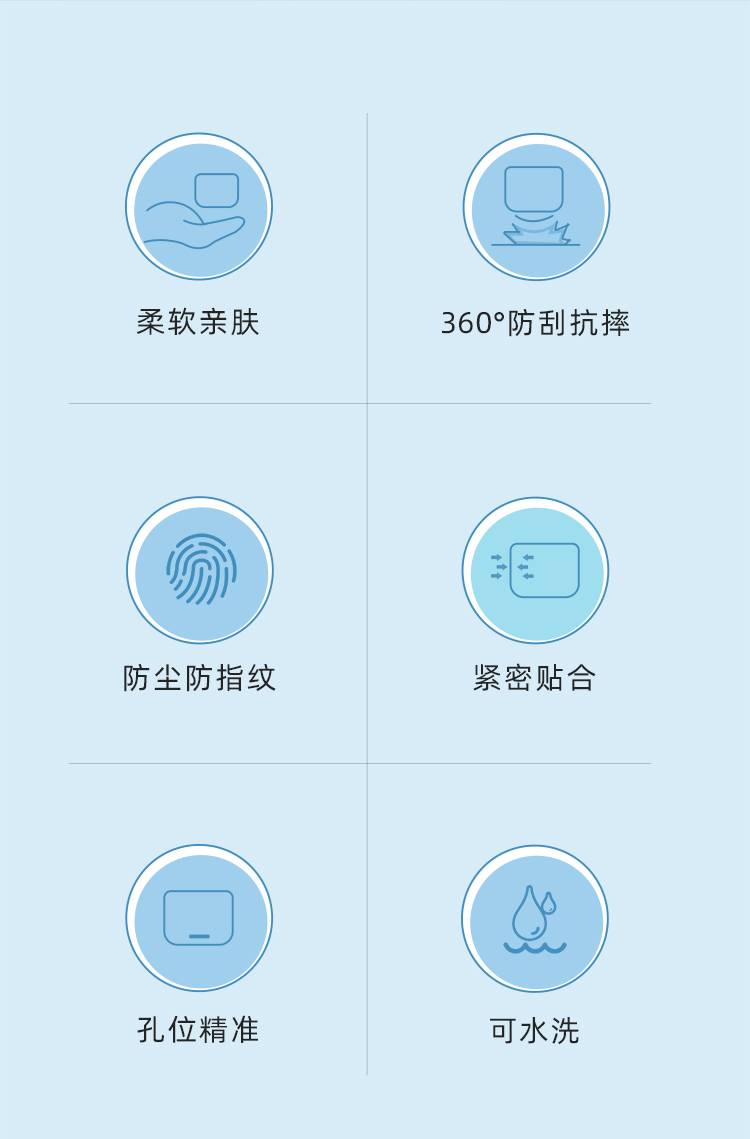 柔软亲肤

360°防刮抗摔

防尘防指纹

紧密贴合

孔位精准

可水洗